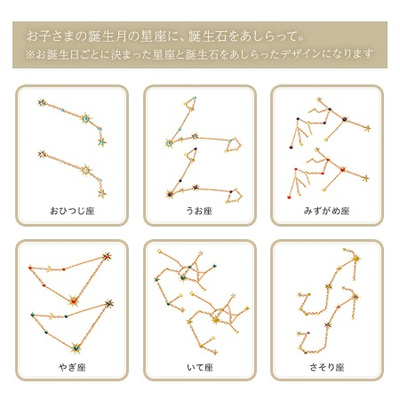 お子さまの誕生月の星座に、誕生石をあしらって。
※お誕生日ごとに決まった星座と誕生石をあしらったデザインになります

おひつじ座

うお座

みずがめ座

やぎ座

いて座

さそり座