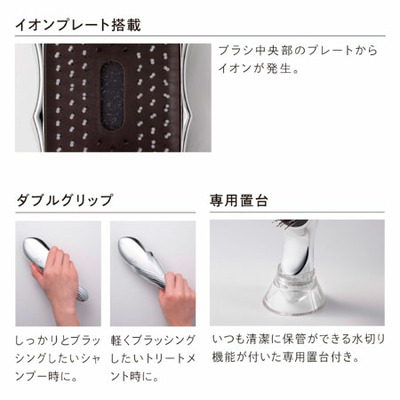 イオンプレート搭載

ブラシ中央部のプレートからイオンが発生。

ダブルグリップ

しっかりとブラッシングしたいシャンプー時に。

軽くブラッシングしたいトリートメント時に。

専用置台

いつも清潔に保管ができる水切り機能が付いた専用置台付き。